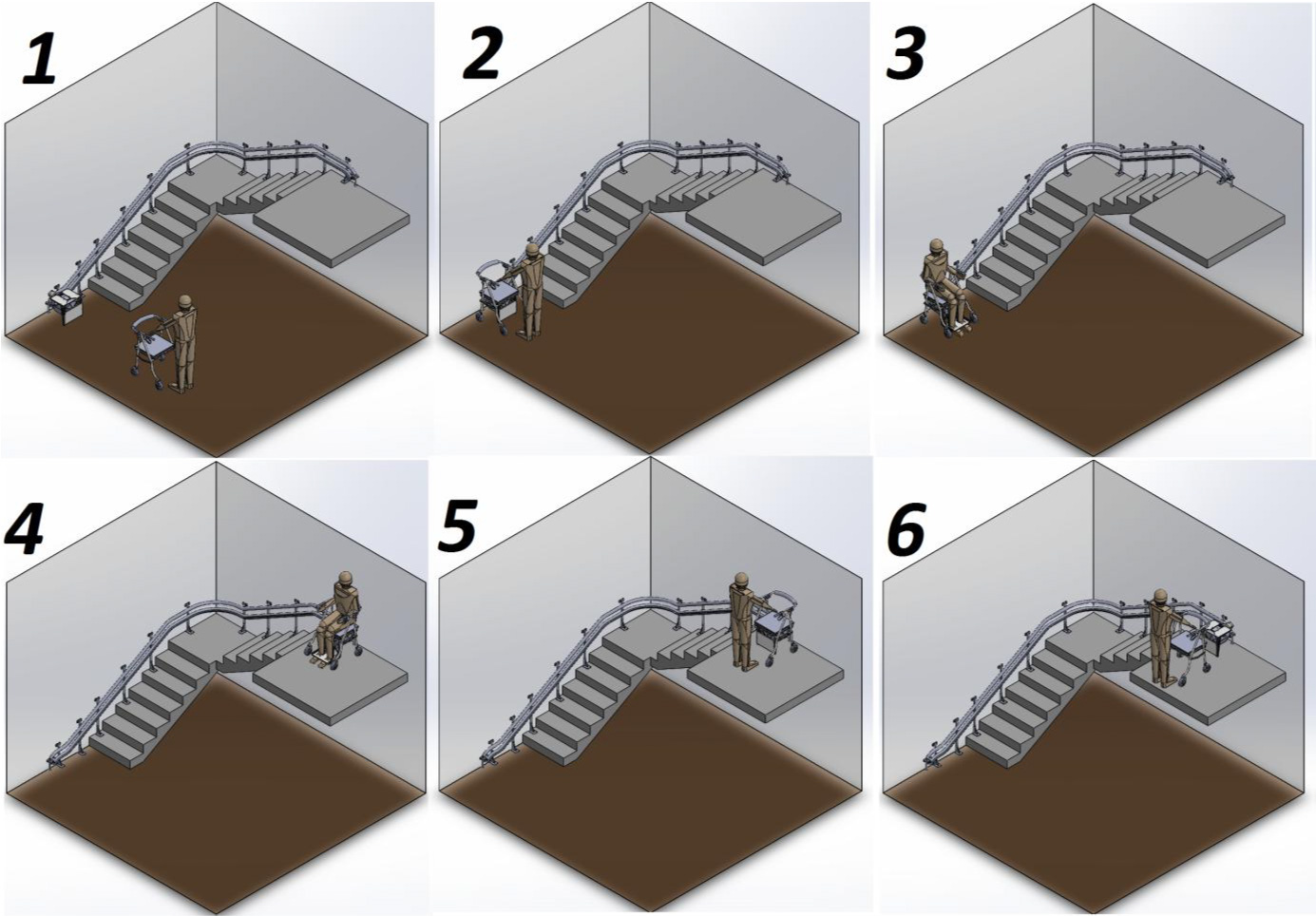 1

2

3

4

5

6